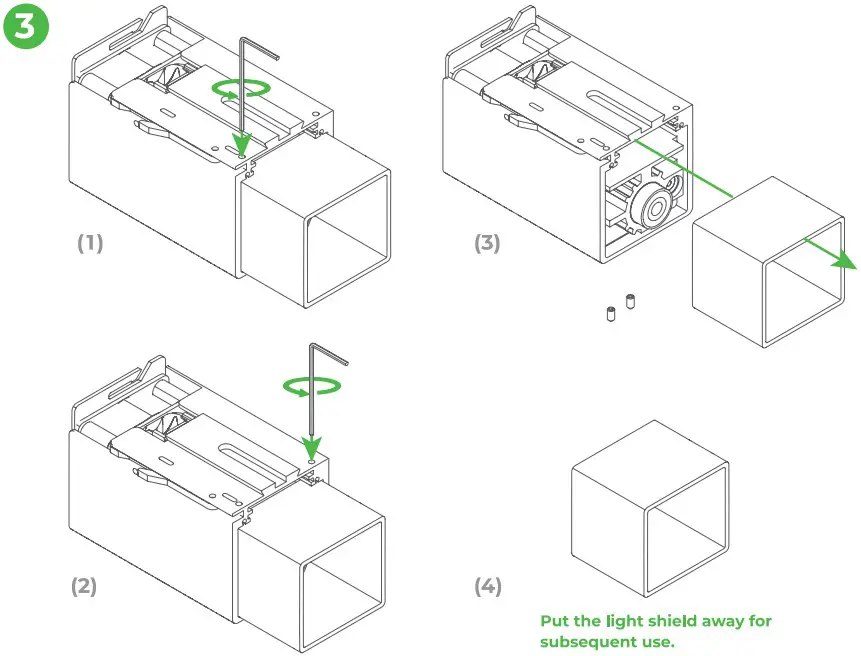 3

(1)

(3)

(2)

(4)

Put the light shield away for subsequent use.