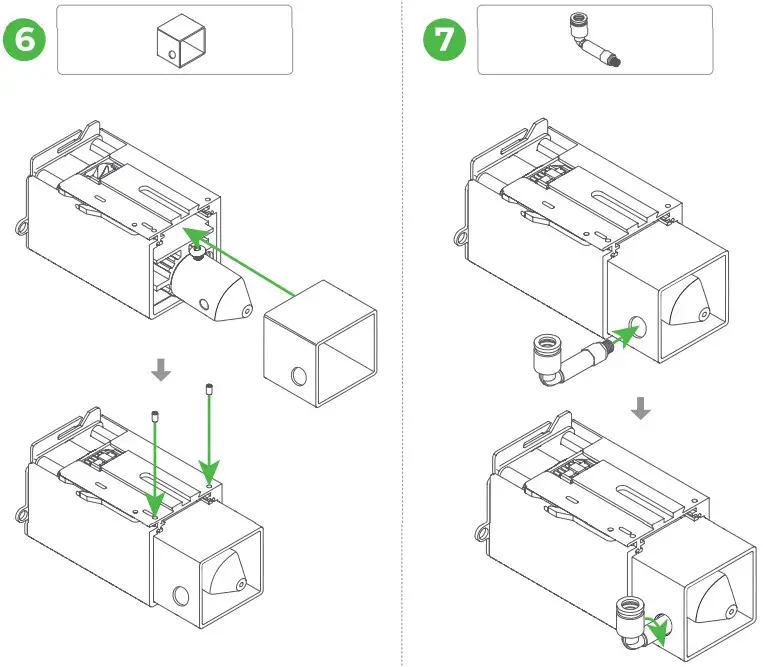 6

7