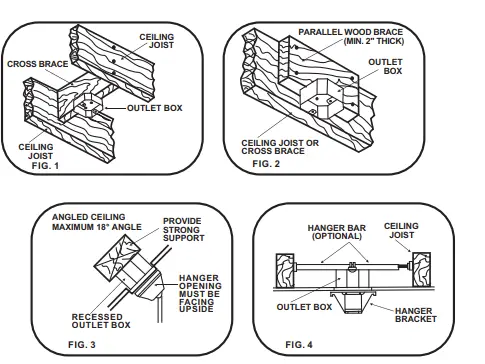 CEILING JOIST
CROSS BRACE
OUTLET BOX
CEILING JOIST
FIG. 1

PARALLEL WOOD BRACE (MIN. 2" THICK)
OUTLET BOX
CEILING JOIST OR CROSS BRACE
FIG. 2

ANGLED CEILING MAXIMUM 18° ANGLE
PROVIDE STRONG SUPPORT
HANGER OPENING MUST BE FACING UPSIDE
RECESSED OUTLET BOX
FIG. 3

HANGER BAR (OPTIONAL)
CEILING JOIST
OUTLET BOX
HANGER BRACKET
FIG. 4