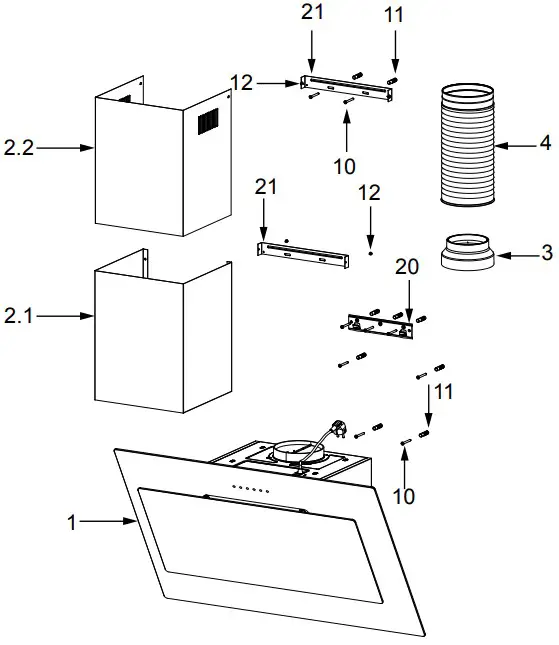 21
11
12
2.2
10
4
21
12
3
20
2.1
11
10
1