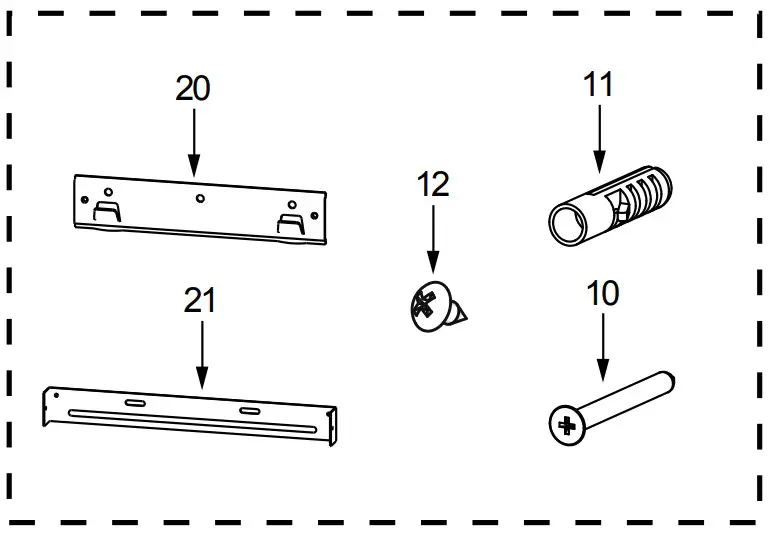 20

11

12

21

10