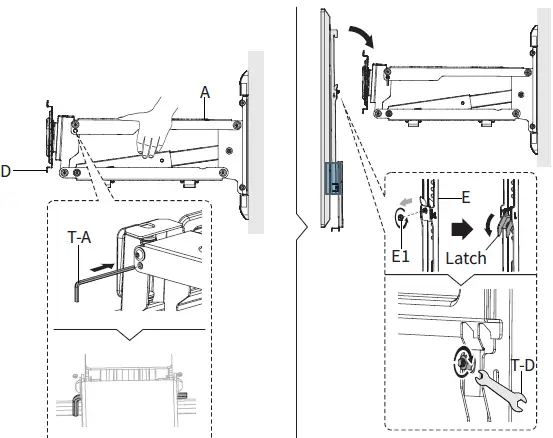 A
D
T-A
E
E1
Latch
T-D