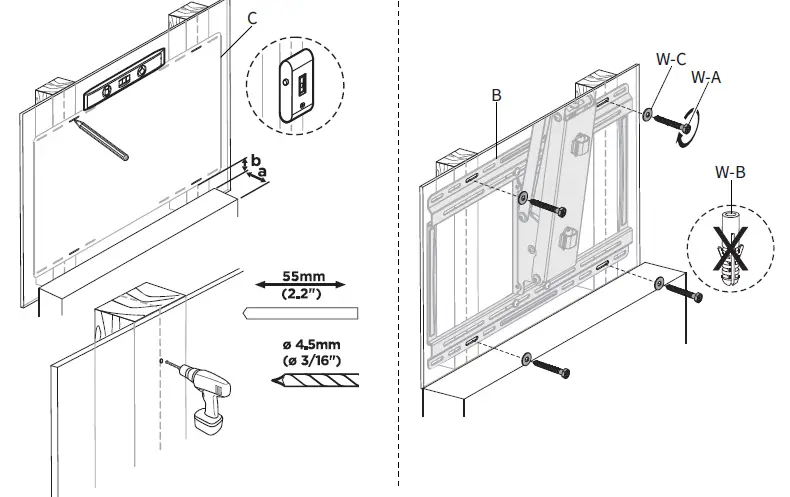 C

b

a

55mm
(2.2")

ø 4.5mm
(ø 3/16")

B

W-C

W-A

W-B