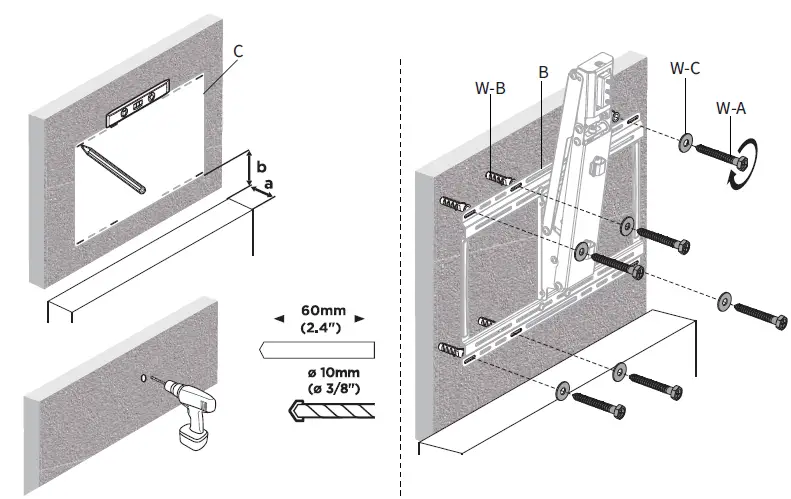 C

b

a

60mm
(2.4")

ø 10mm
(ø 3/8")

W-B

B

W-C

W-A