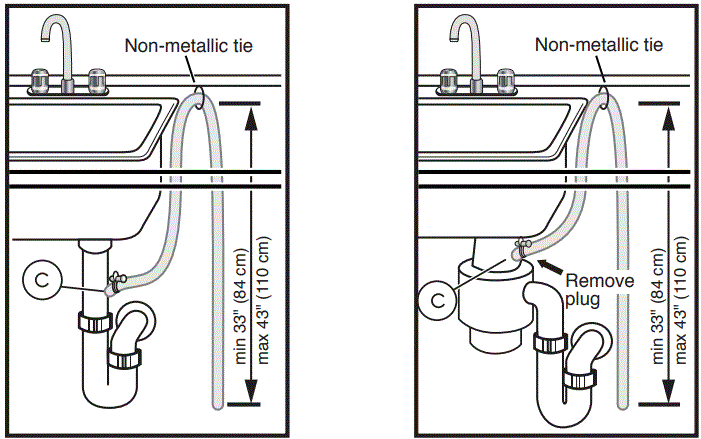 Non-metallic tie

C

min 33" (84 cm)
max 43" (110 cm)

Non-metallic tie

Remove plug

C

min 33" (84 cm)
max 43" (110 cm)