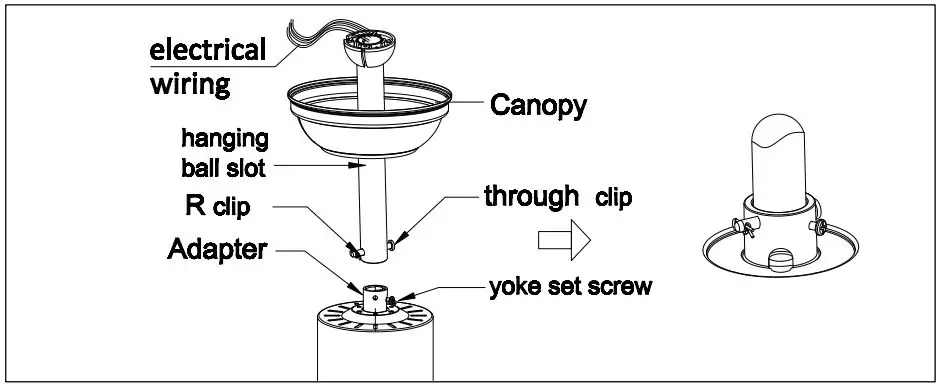 electrical wiring

Canopy

hanging ball slot

R clip

through clip

Adapter

yoke set screw