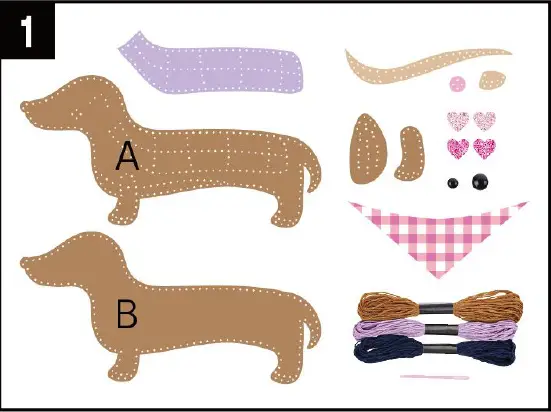 1

A

B