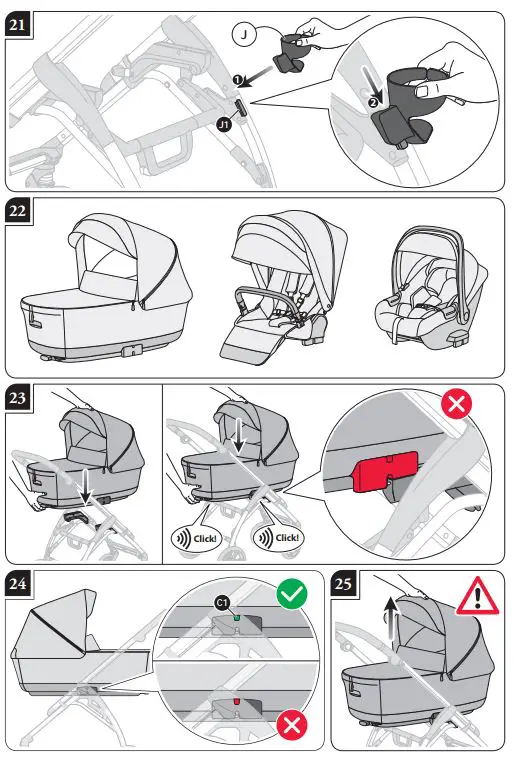 21

J

1

J1

2

22

23

Click!

Click!

24

C1

25