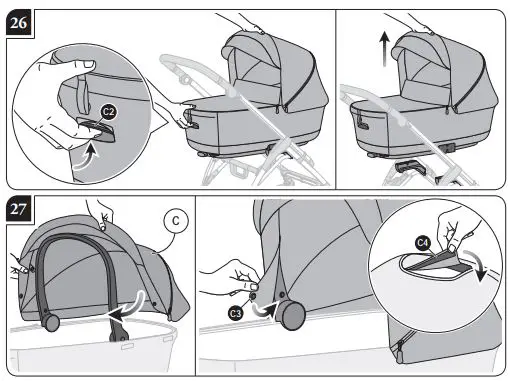 26

C2

27

C

C3

C4