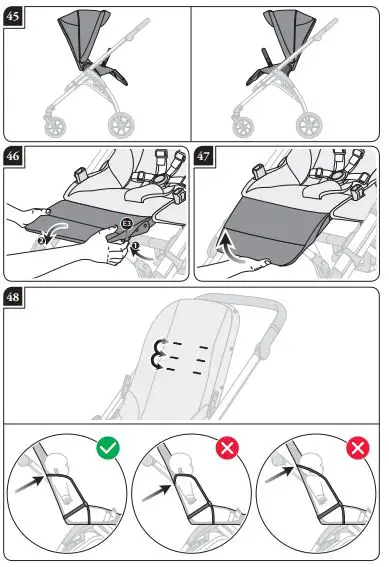 45

46

2

E3

1

47

48