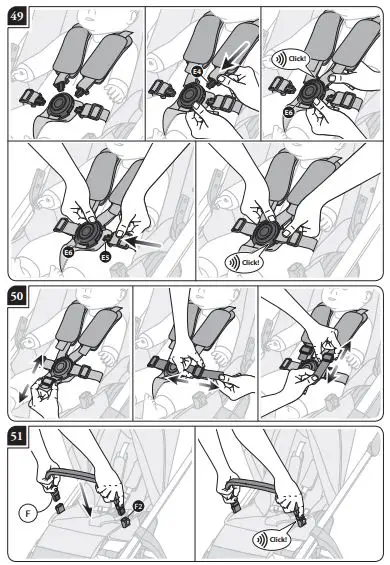 49

E4

Click!

E6

E6

E5

Click!

50

51

F

F2

Click!