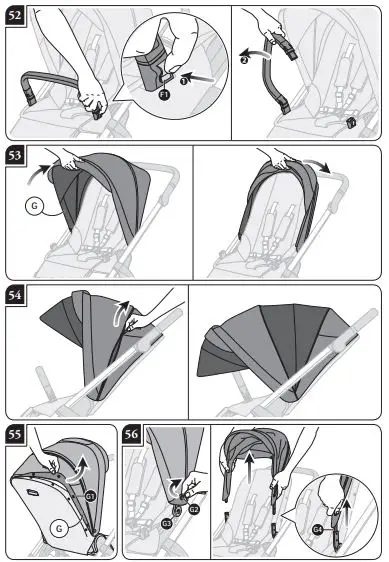 52
F1
1
2
53
G
54
55
G1
G
56
G2
G3
G4