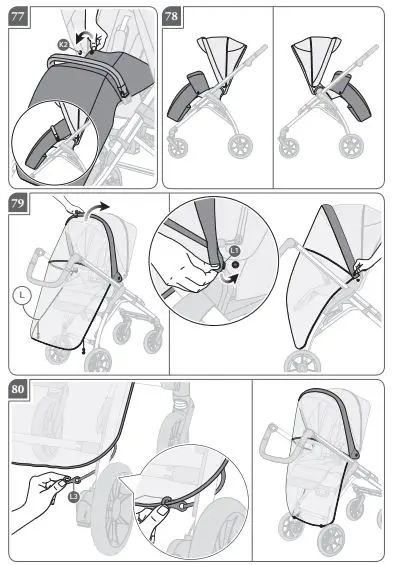 77

K2

78

79

L

L1

80

L3