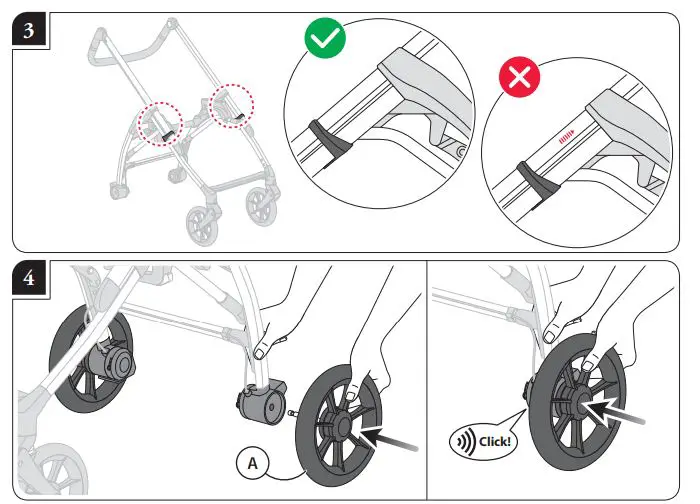 3

4

A

Click!