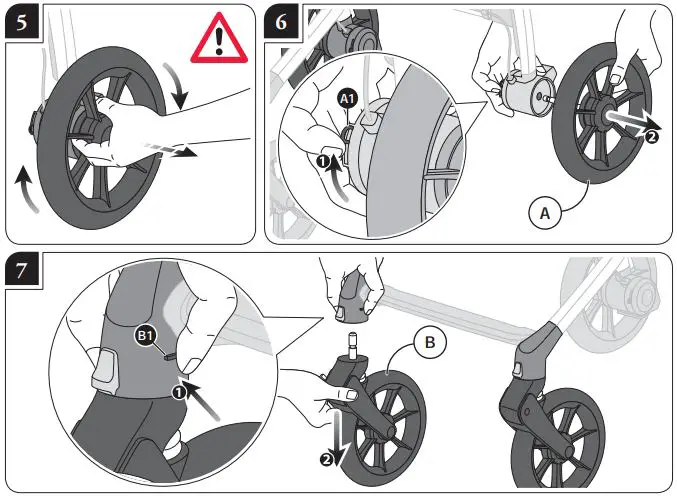 5

6

A1

1

2

A

7

B1

1

B

2