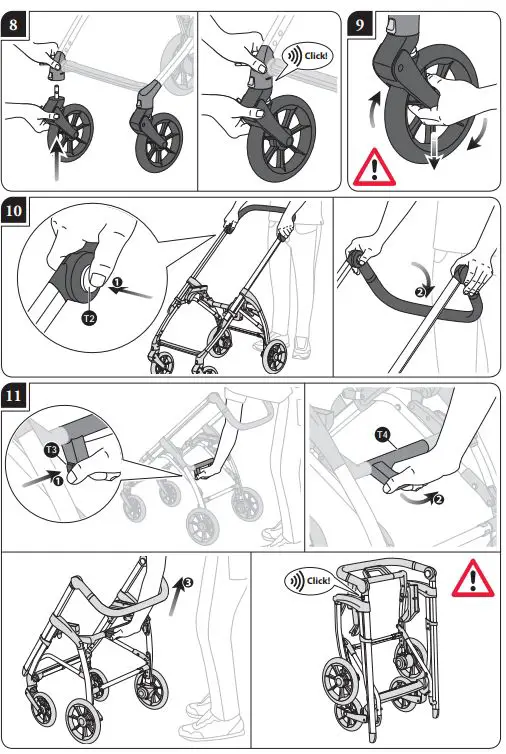 8

Click!

9

!

10

1

T2

2

11

T3

1

T4

2

3

Click!

!