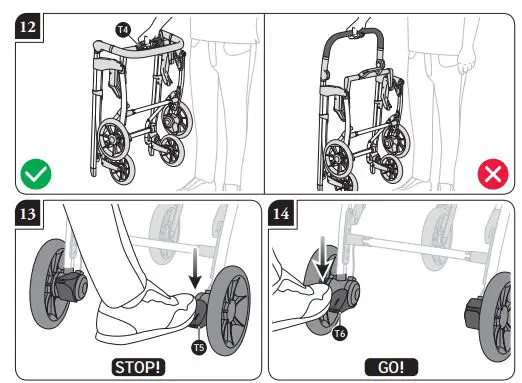 12

T4

13

T5

STOP!

14

T6

GO!