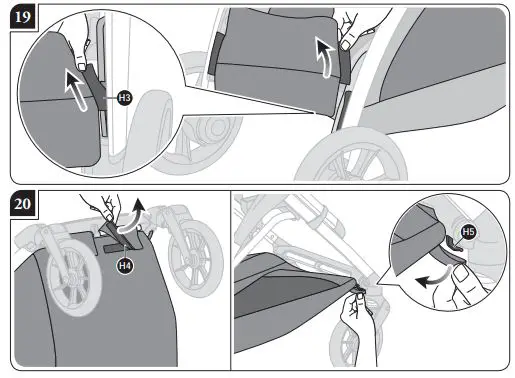 19

H3

20

H4

H5