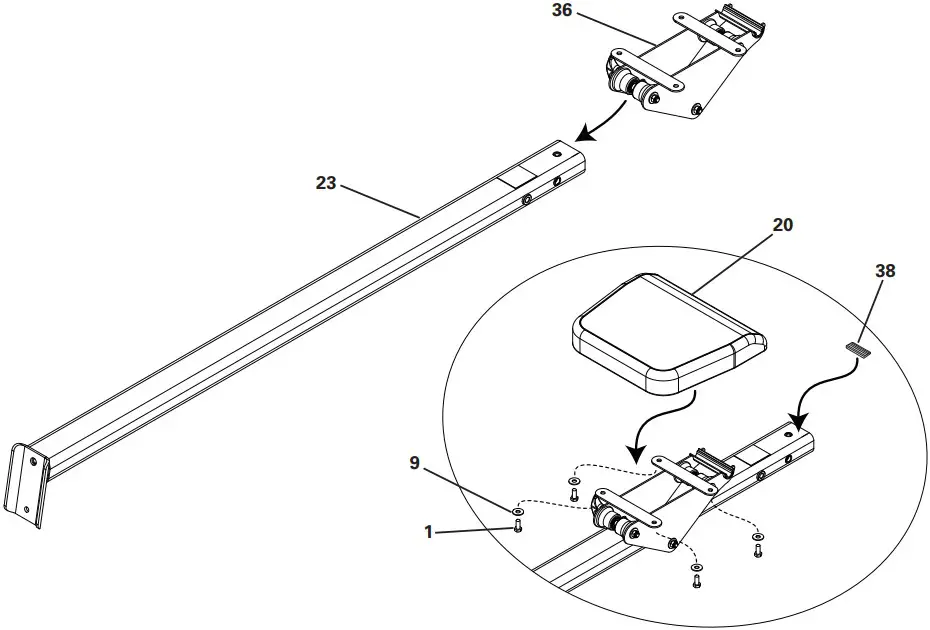 36

23

20

38

9

1