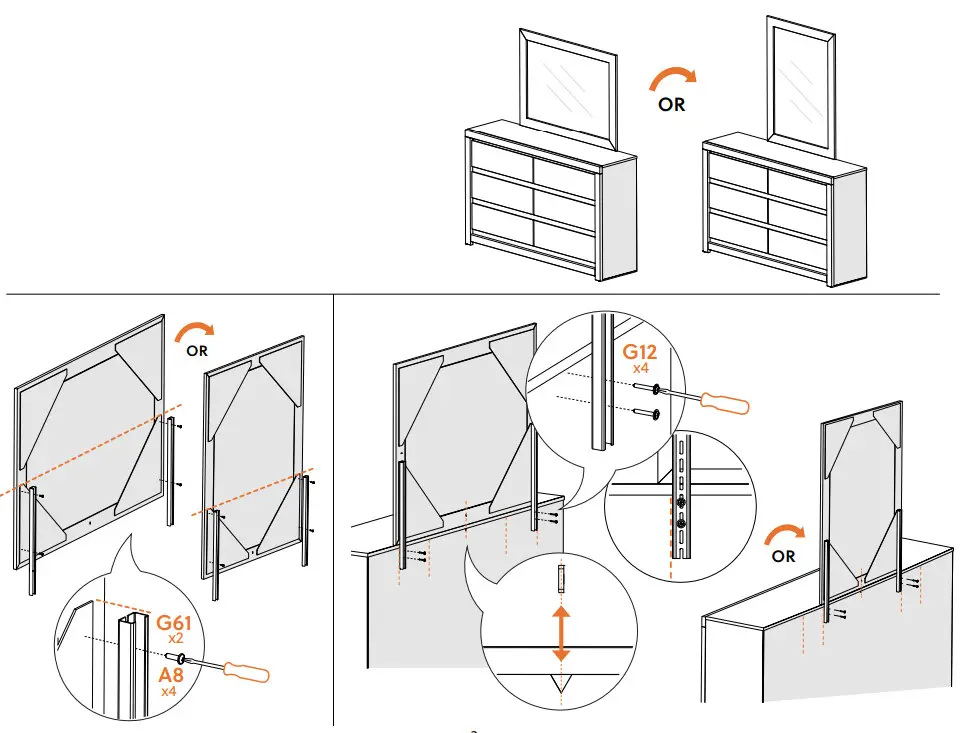 OR

OR

G61
x2
A8
x4

G12
x4

OR