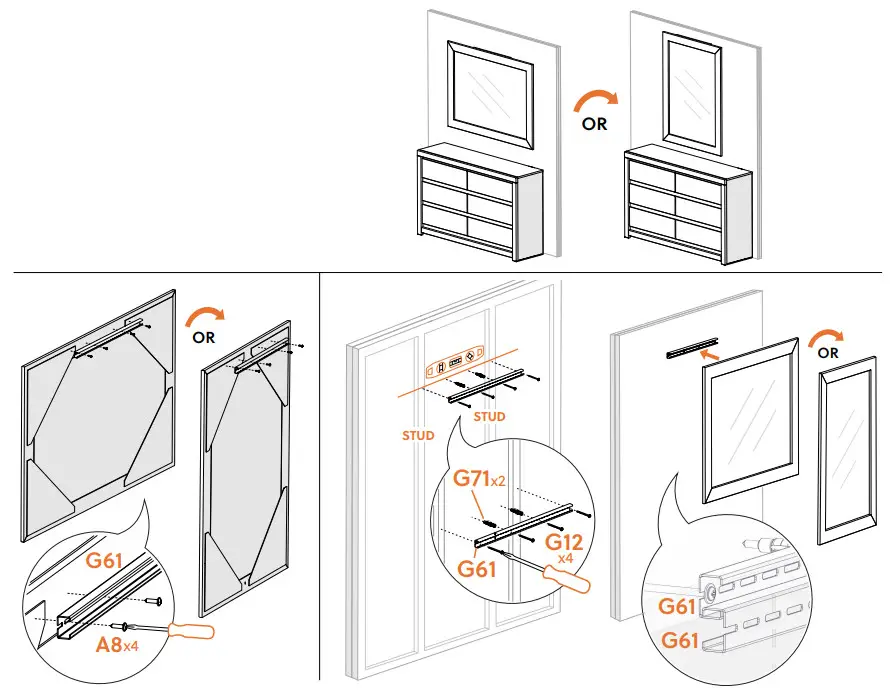 OR

OR

G61

A8x4

STUD

STUD

G71x2

G12
x4

G61

OR

G61

G61