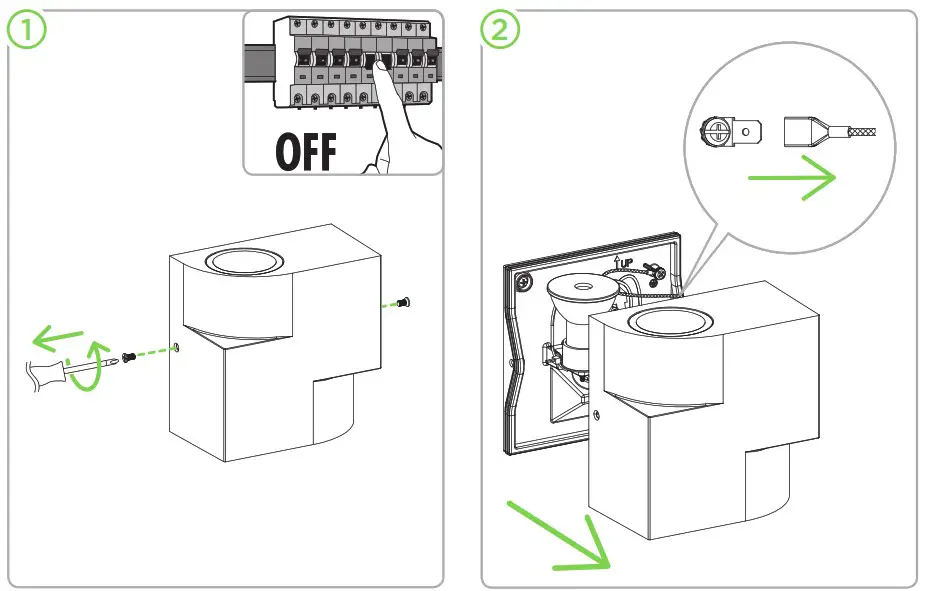 1

OFF

2

UP