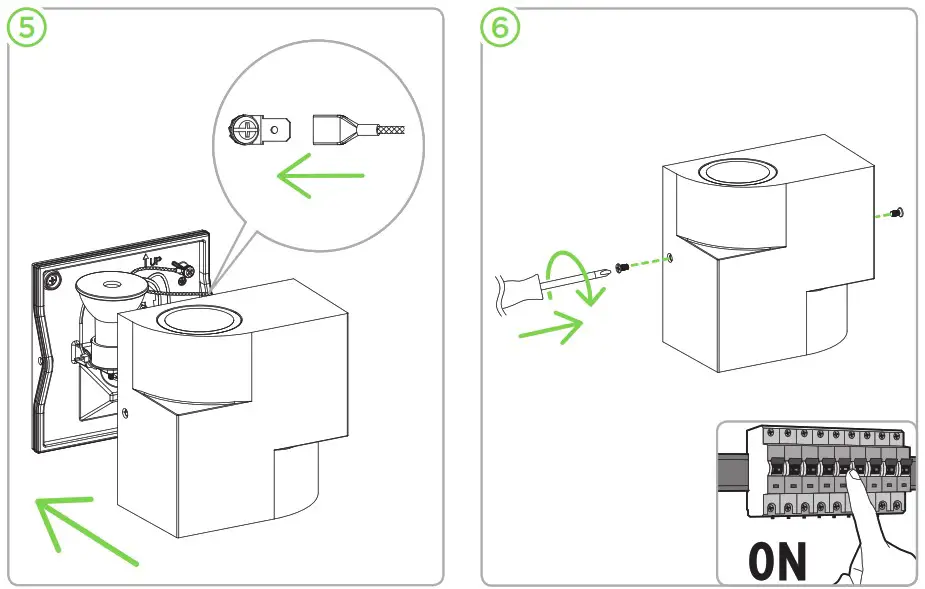 5

UP

6

ON