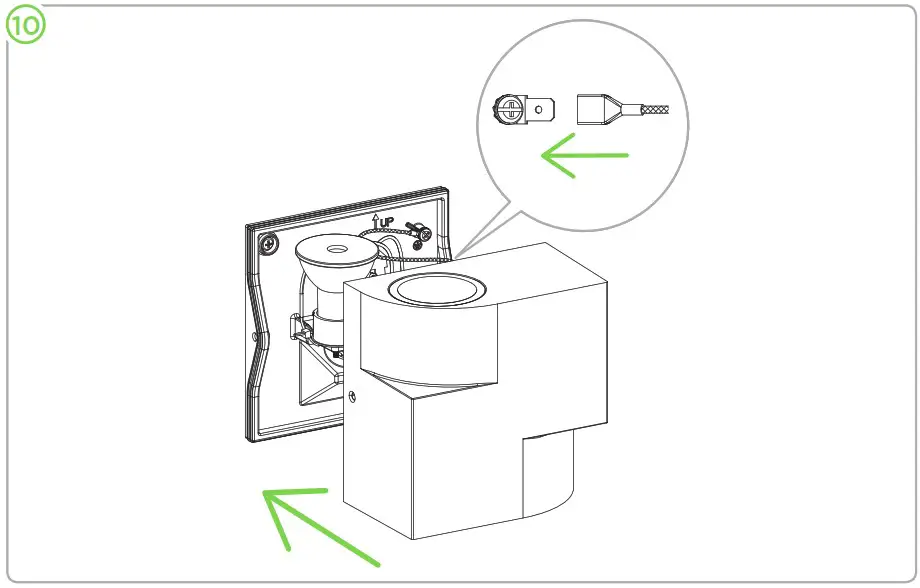 10

UP