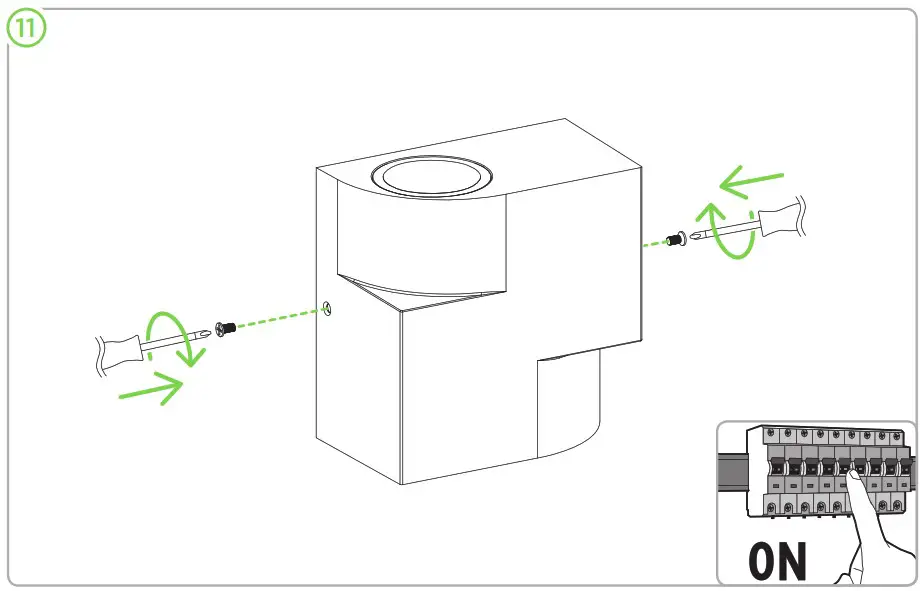 11

ON