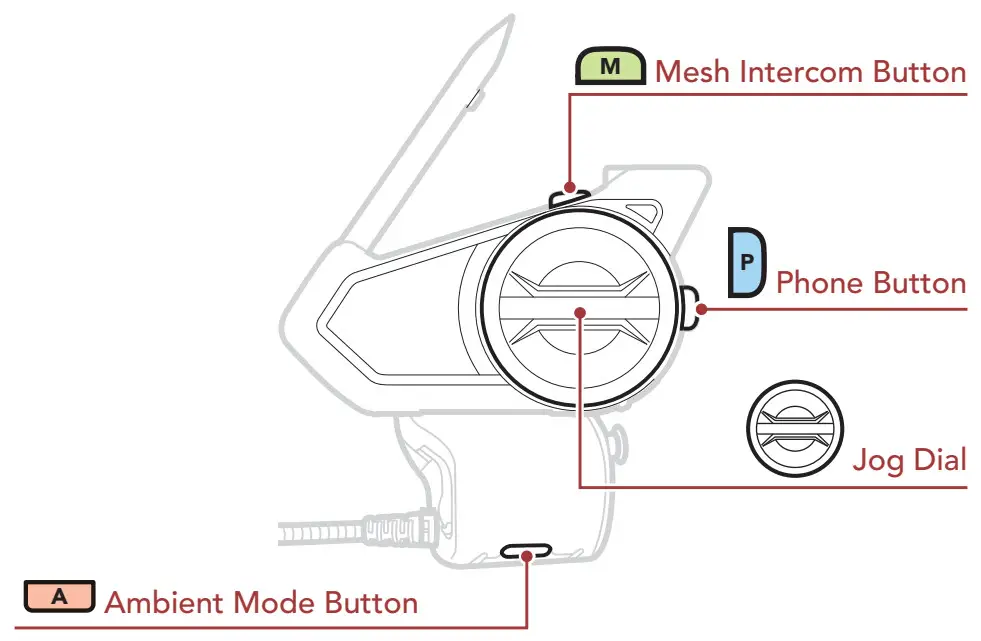 M Mesh Intercom Button

P Phone Button

Jog Dial

A Ambient Mode Button