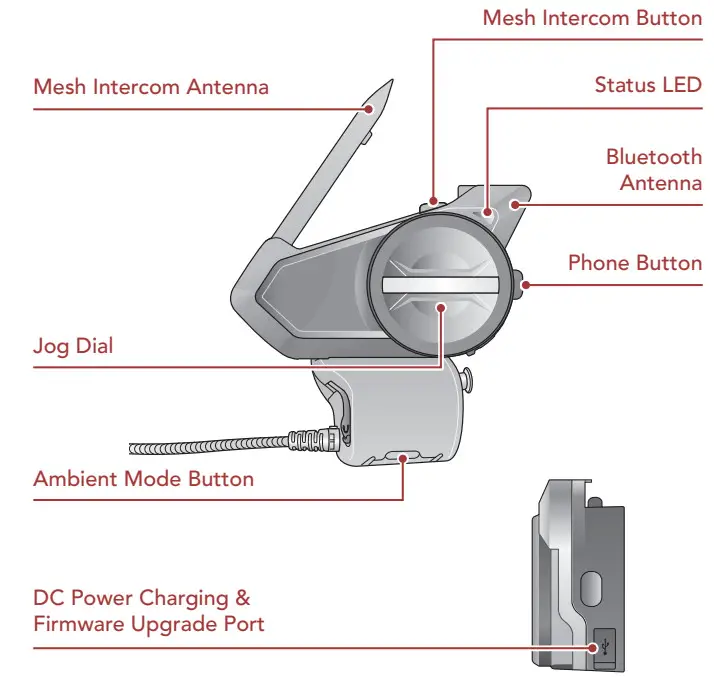 Mesh Intercom Button

Mesh Intercom Antenna

Status LED

Bluetooth Antenna

Phone Button

Jog Dial

Ambient Mode Button

DC Power Charging & Firmware Upgrade Port