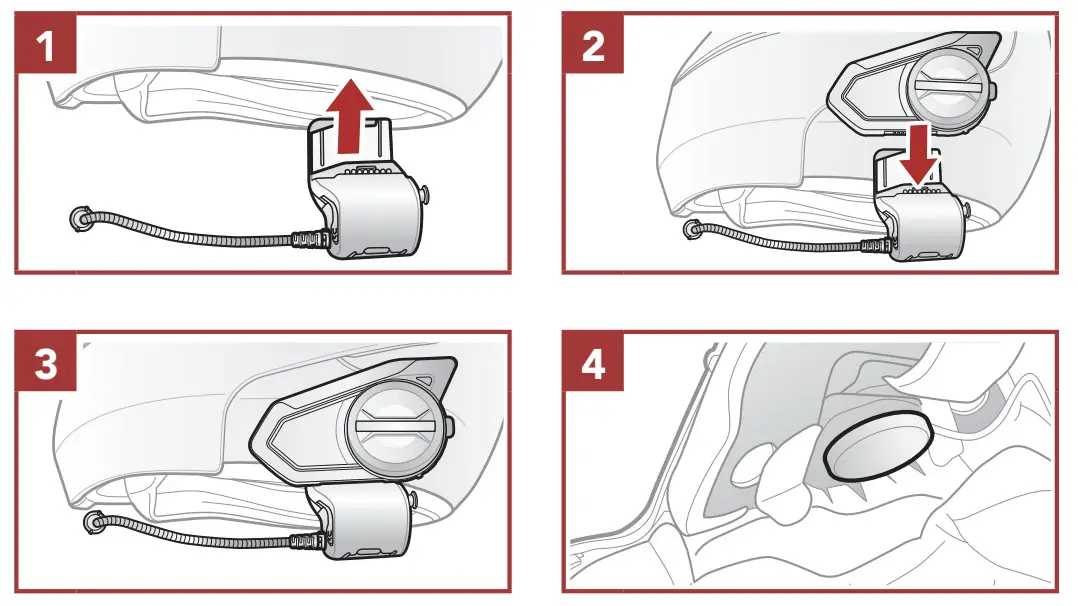 1

2

3

4