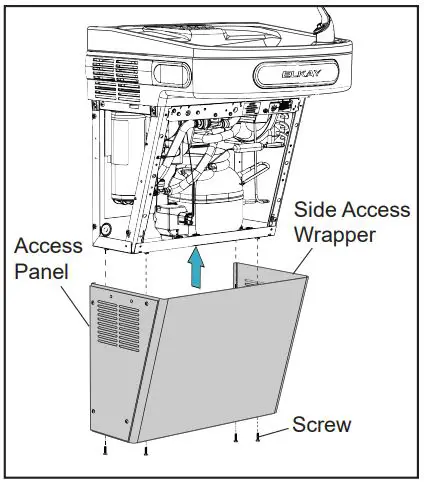 ELKAY

Side Access Wrapper

Access Panel

Screw