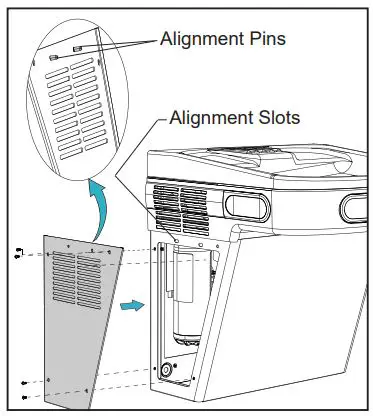 Alignment Pins

Alignment Slots