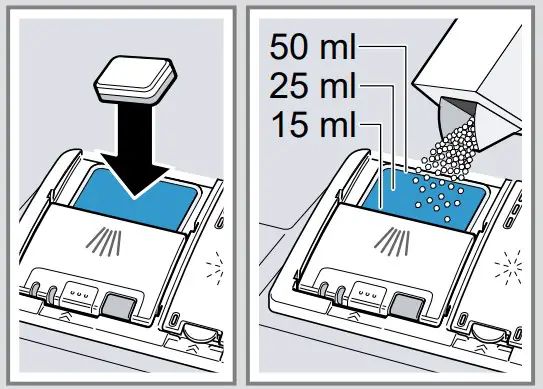 50 ml
25 ml
15 ml