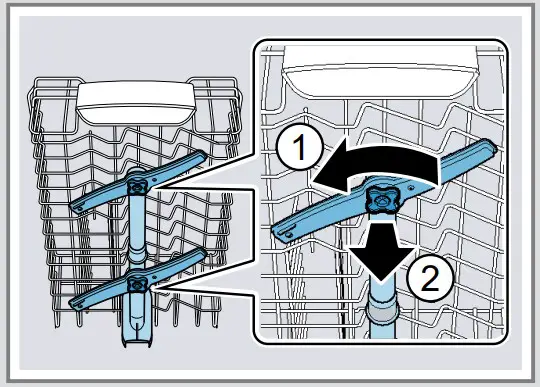 1
2