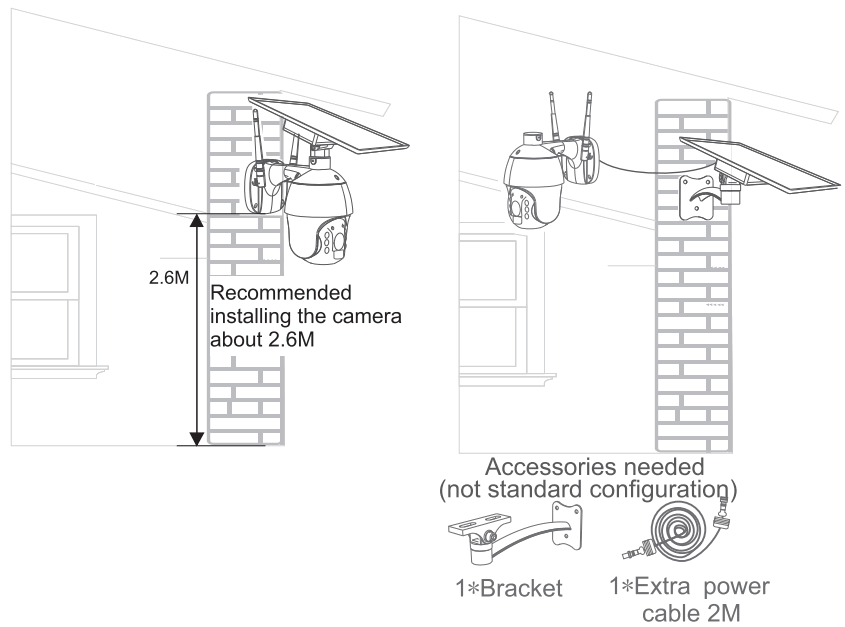 2.6M

Recommended installing the camera about 2.6M

Accessories needed
(not standard configuration)

1*Bracket

1*Extra power cable 2M