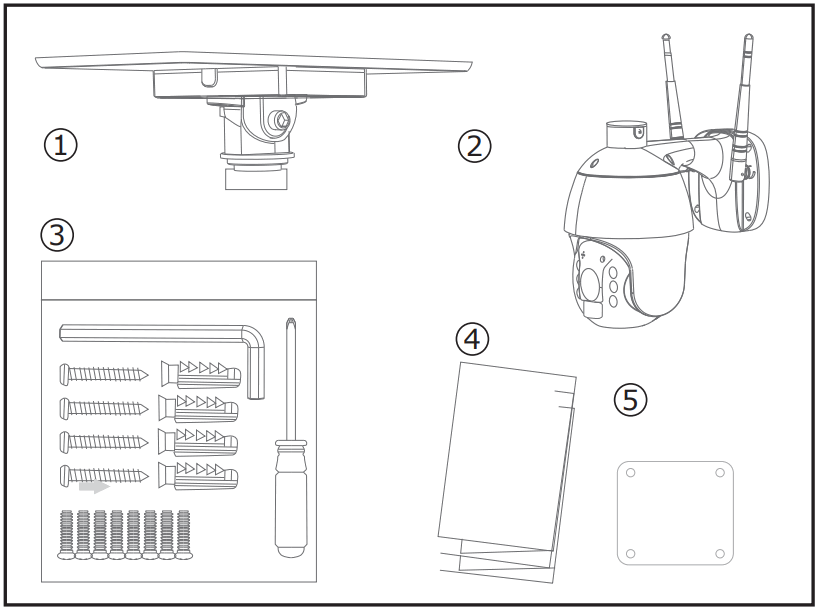 ①
②
③
④
⑤