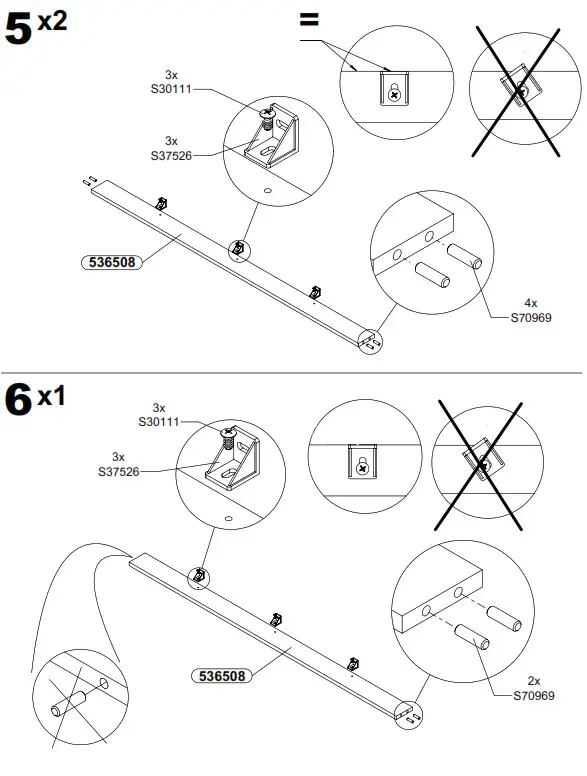 5 x2

=

3x
S30111

3x
S37526

536508

4x
S70969

6 x1

3x
S30111

3x
S37526

536508

2x
S70969