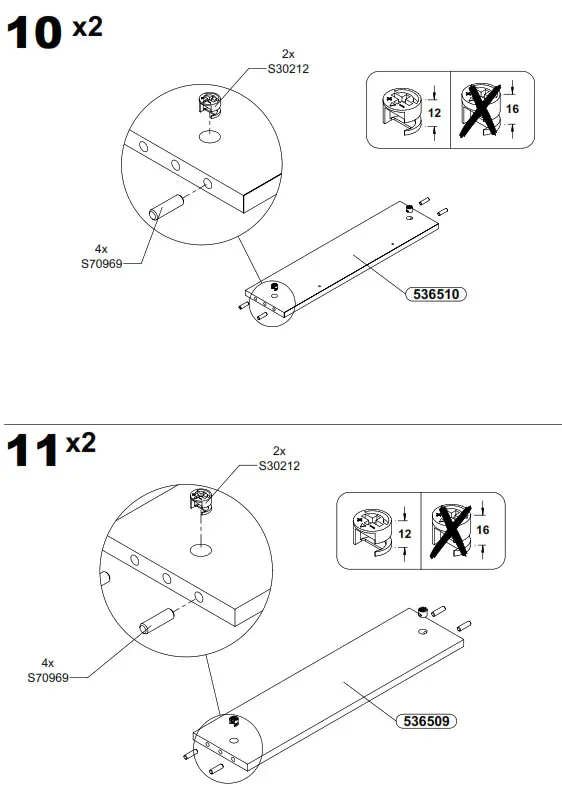 10 x2

2x
S30212

12

16

4x
S70969

536510

11 x2

2x
S30212

12

16

4x
S70969

536509