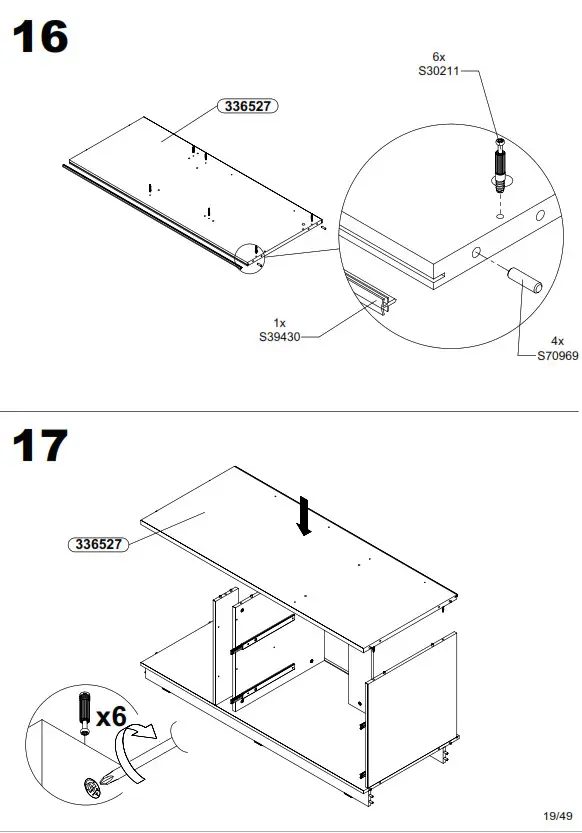 16

336527

6x
S30211

1x
S39430

4x
S70969

17

336527

x6

19/49