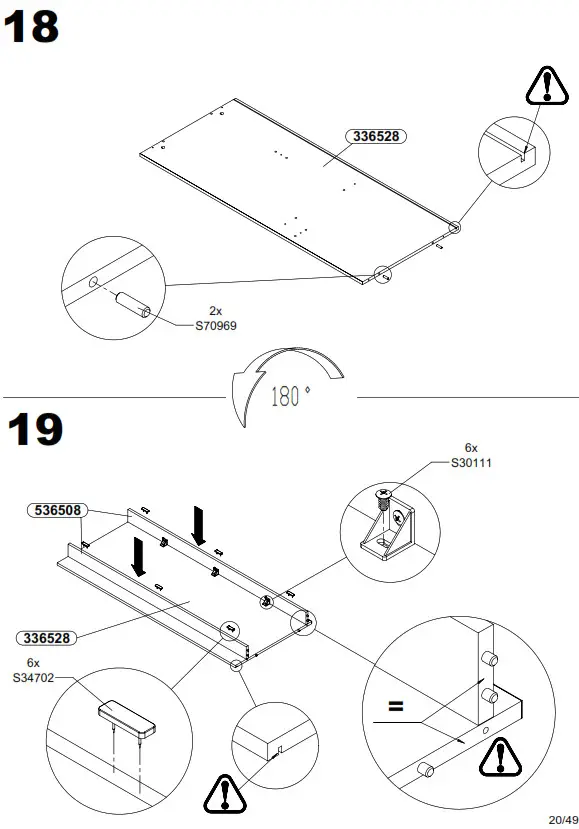 18

336528

2x
S70969

180 °

19

6x
S30111

536508

336528

6x
S34702

=

20/49