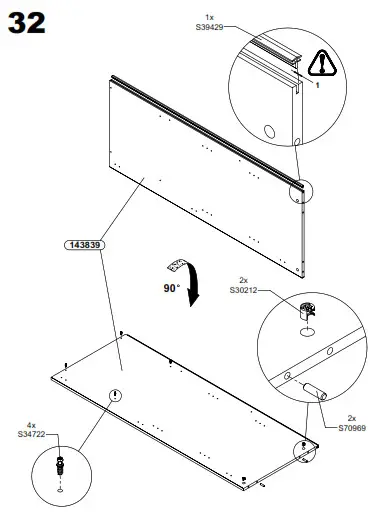 32

1x
S39429

1

143839

90°

2x
S30212

2x
S70969

4x
S34722