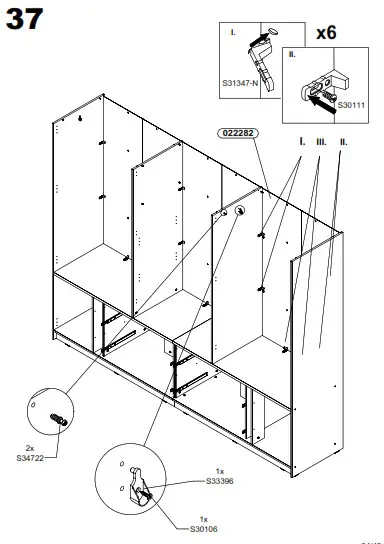 37

I.

S31347-N

x6

II.

S30111

022282

I. III. II.

2x
S34722

1x
S33396

1x
S30106