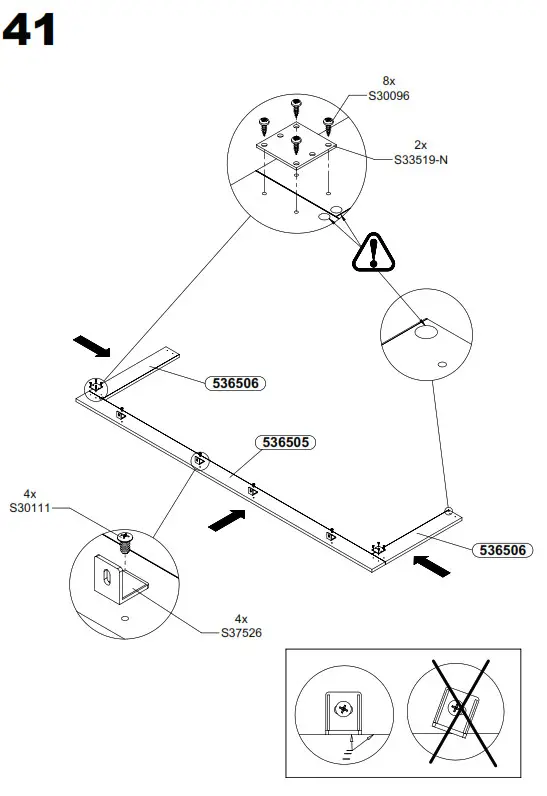 41

8x
S30096

2x
S33519-N

536506

536505

4x
S30111

536506

4x
S37526