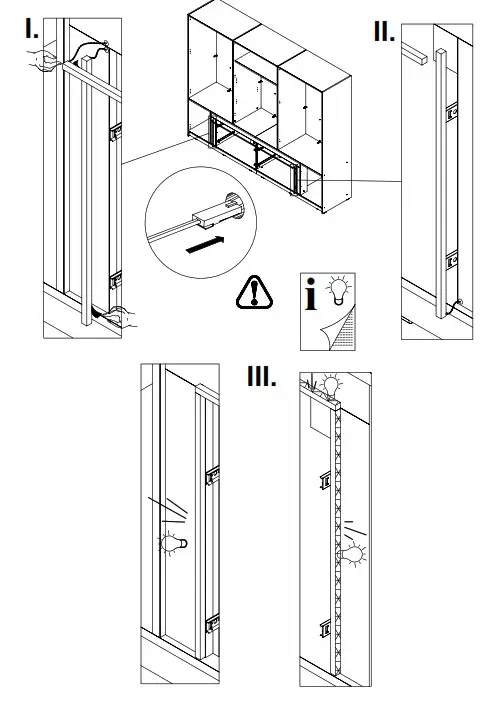 I.

II.

i

III.