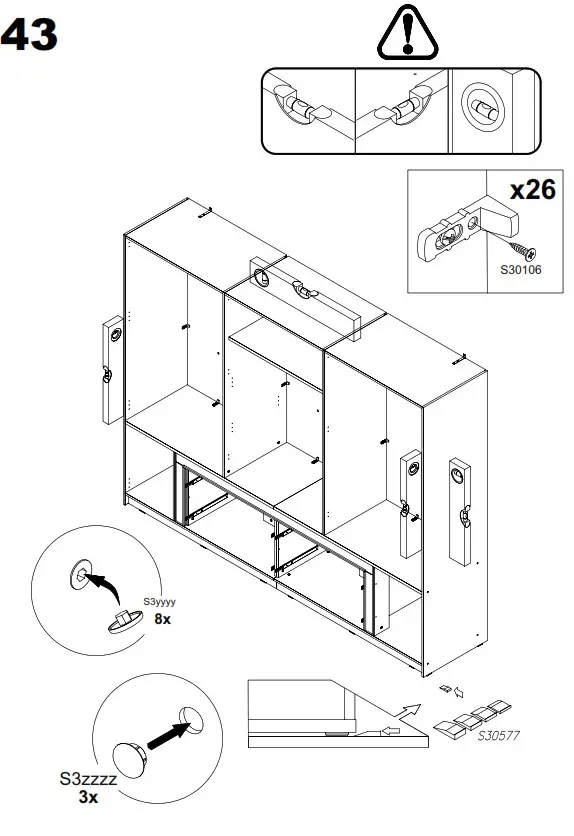 43

x26

S30106

S3yyyy
8x

S3zzzz
3x

S30577