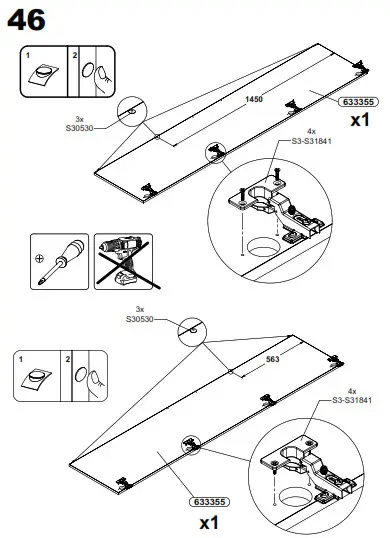 46

1 2

3x
S30530

1450

633355
x1

4x
S3-S31841

3x
S30530

1 2

563

4x
S3-S31841

633355
x1