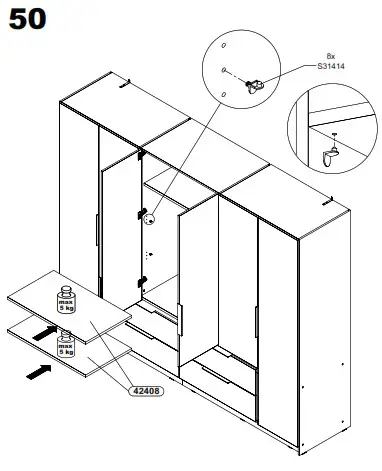 50

8x
S31414

max
5 kg

max
5 kg

42408