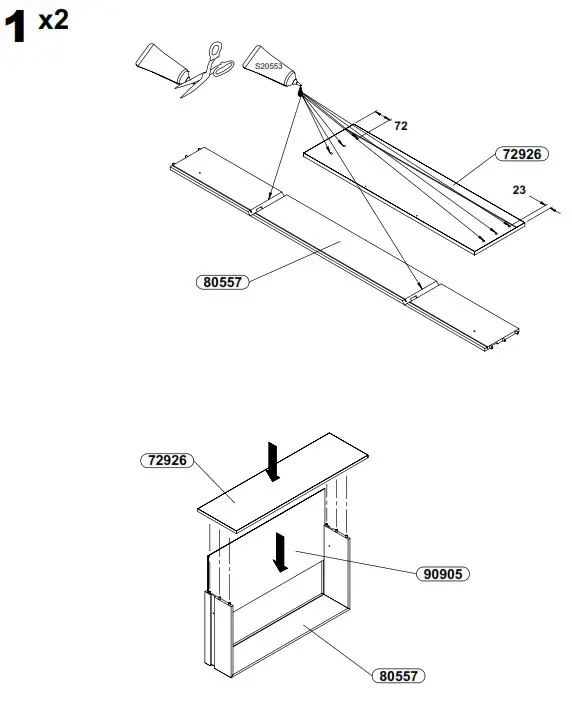 1 x2

S20553

72

72926

23

80557

72926

90905

80557